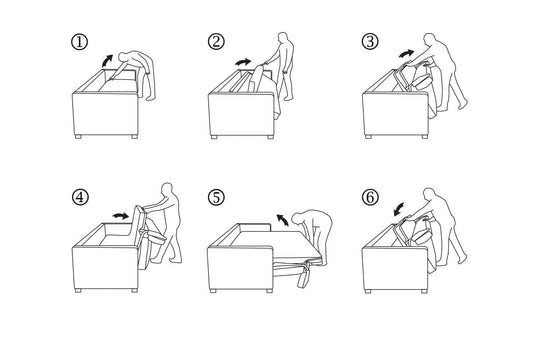 ①
②
③
④
⑤
⑥